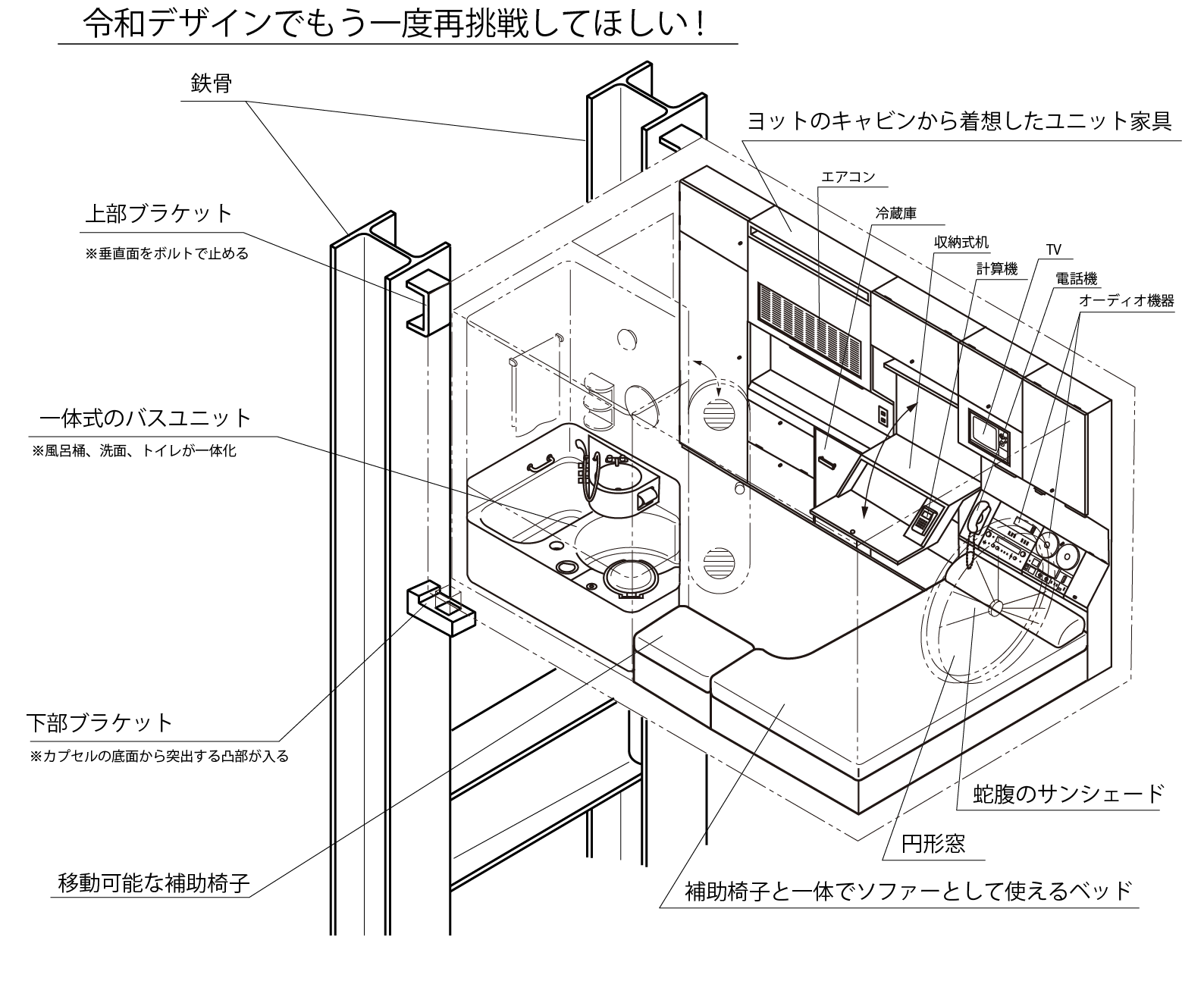 令和デザインでもう一度再挑戦してほしい！

鉄骨

上部ブラケット
※垂直面をボルトで止める

一体式のバスユニット
※風呂桶、洗面、トイレが一体化

下部ブラケット
※カプセルの底面から突出する凸部が入る

移動可能な補助椅子

ヨットのキャビンから着想したユニット家具

エアコン

冷蔵庫

収納式机

計算機

TV

電話機

オーディオ機器

蛇腹のサンシェード

円形窓

補助椅子と一体でソファーとして使えるベッド